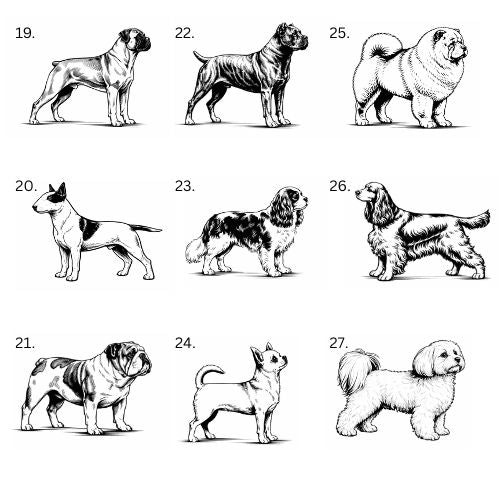 19.

22.

25.

20.

23.

26.

21.

24.

27.