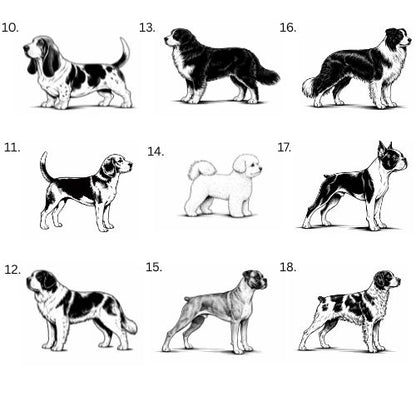 10.

13.

16.

11.

14.

17.

12.

15.

18.