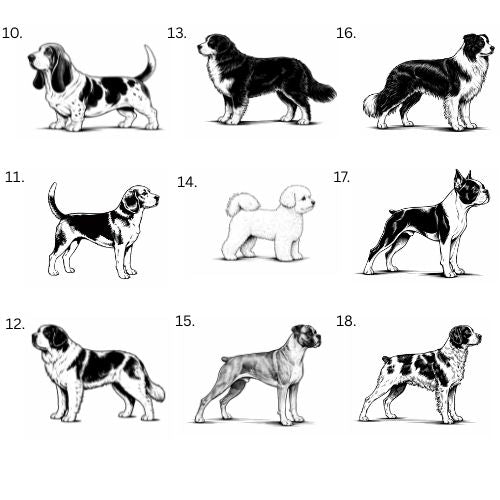 10.

13.

16.

11.

14.

17.

12.

15.

18.