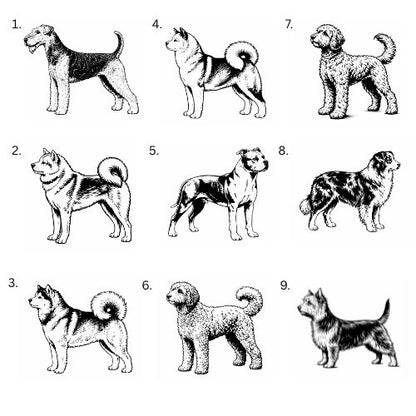 1.

4.

7.

2.

5.

8.

3.

6.

9.