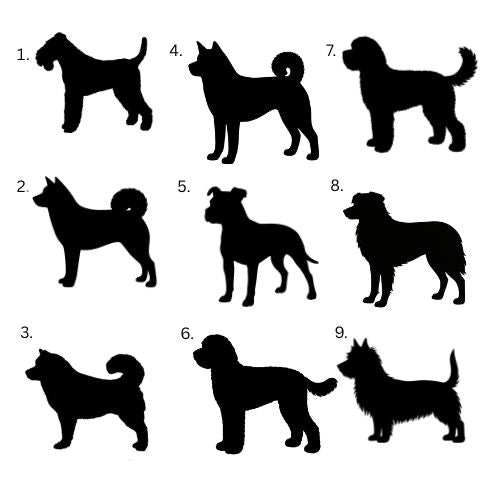 1.

4.

7.

2.

5.

8.

3.

6.

9.